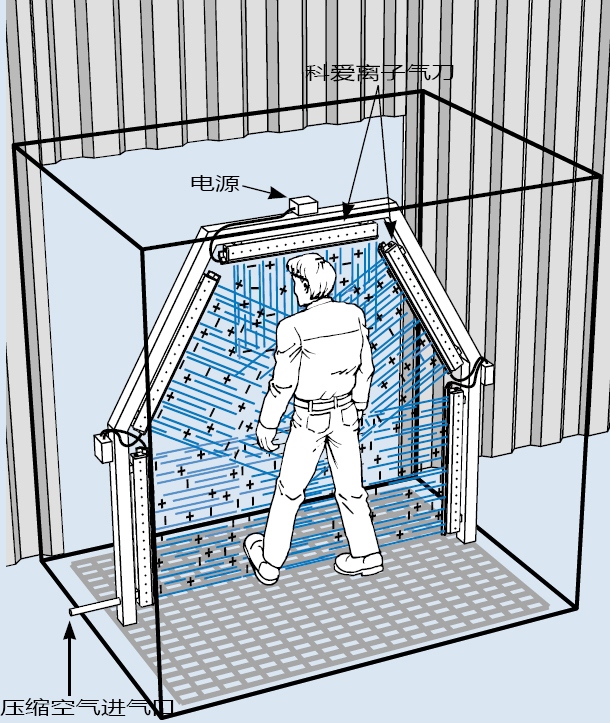 科爱离子气刀

电源

压缩空气进气口